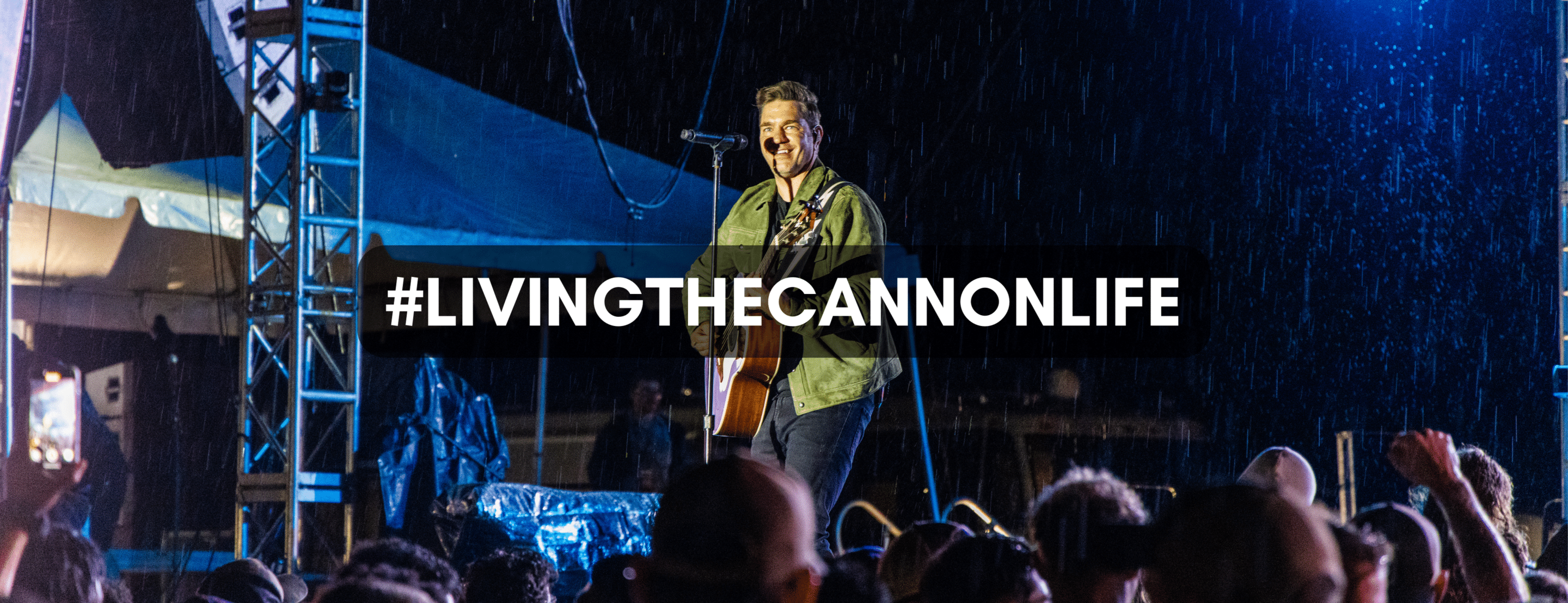 #LIVINGTHECANNONLIFE